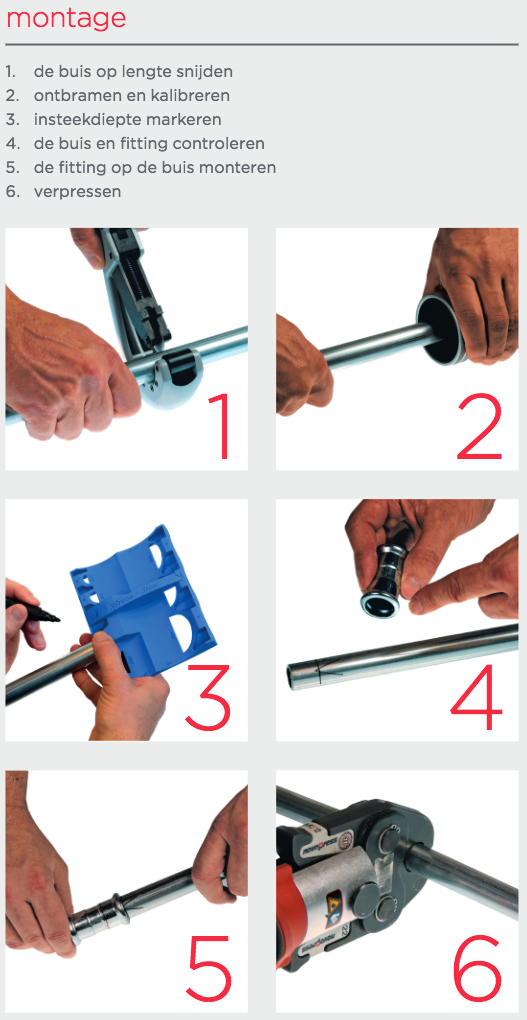 montage

1. de buis op lengte snijden
2. ontbramen en kalibreren
3. insteekdiepte markeren
4. de buis en fitting controleren
5. de fitting op de buis monteren
6. verpressen

1

2

3

4

5

6